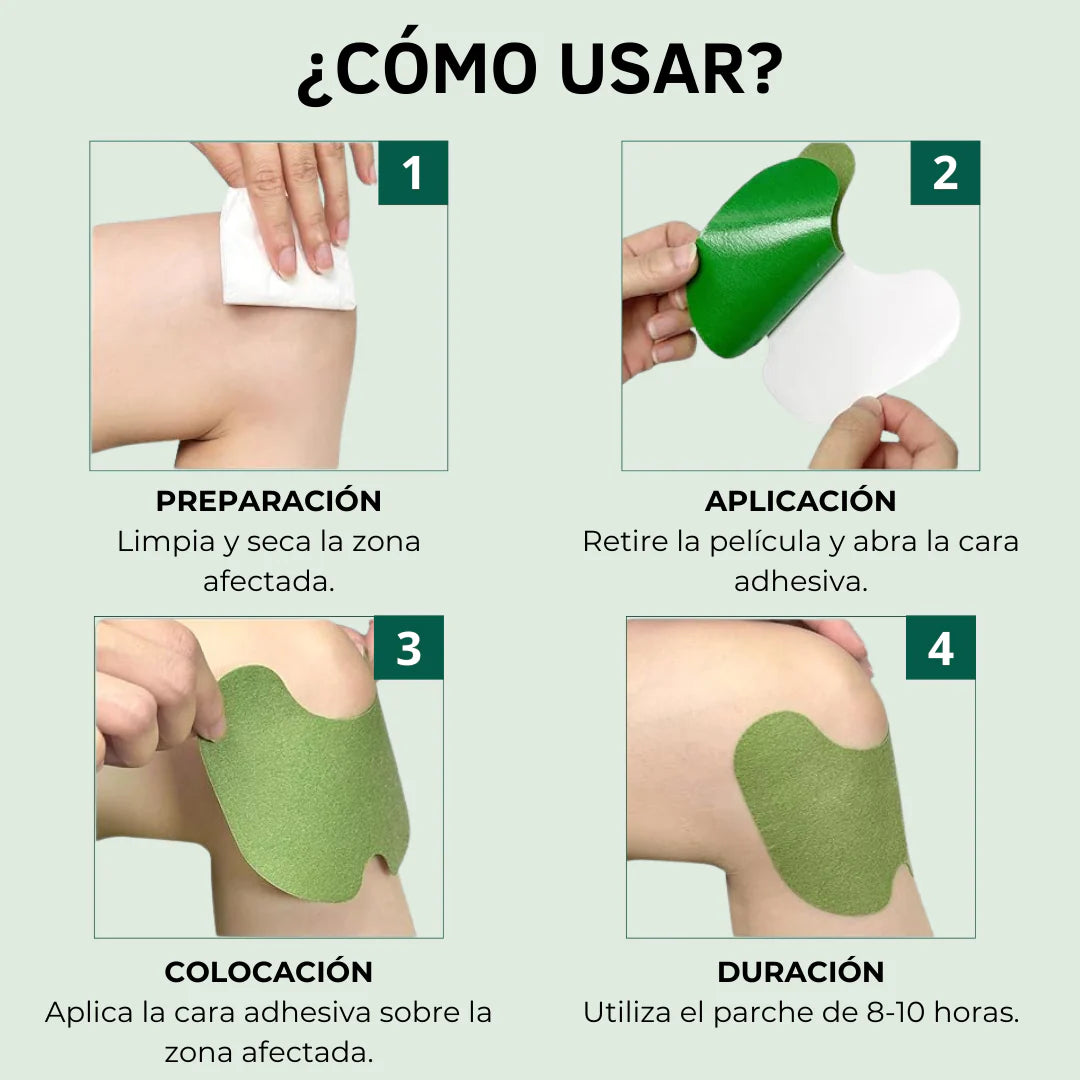 ¿CÓMO USAR?

1

PREPARACIÓN
Limpia y seca la zona afectada.

2

APLICACIÓN
Retire la película y abra la cara adhesiva.

3

COLOCACIÓN
Aplica la cara adhesiva sobre la zona afectada.

4

DURACIÓN
Utiliza el parche de 8-10 horas.