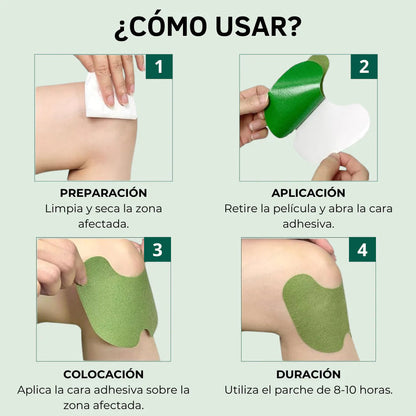 ¿CÓMO USAR?

1

PREPARACIÓN
Limpia y seca la zona afectada.

2

APLICACIÓN
Retire la película y abra la cara adhesiva.

3

COLOCACIÓN
Aplica la cara adhesiva sobre la zona afectada.

4

DURACIÓN
Utiliza el parche de 8-10 horas.